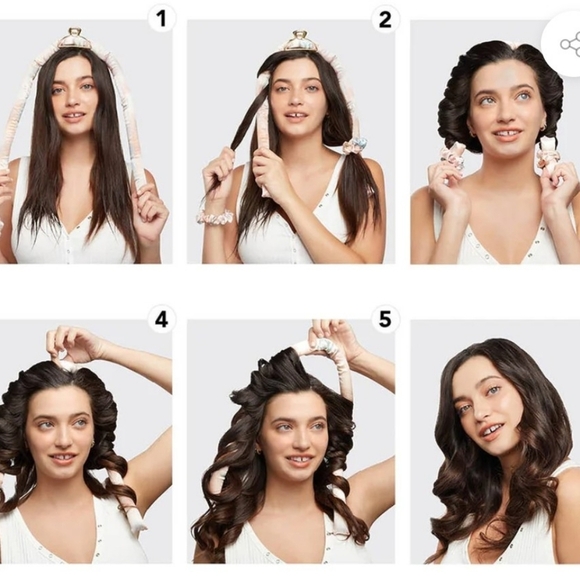 1

2

4

5